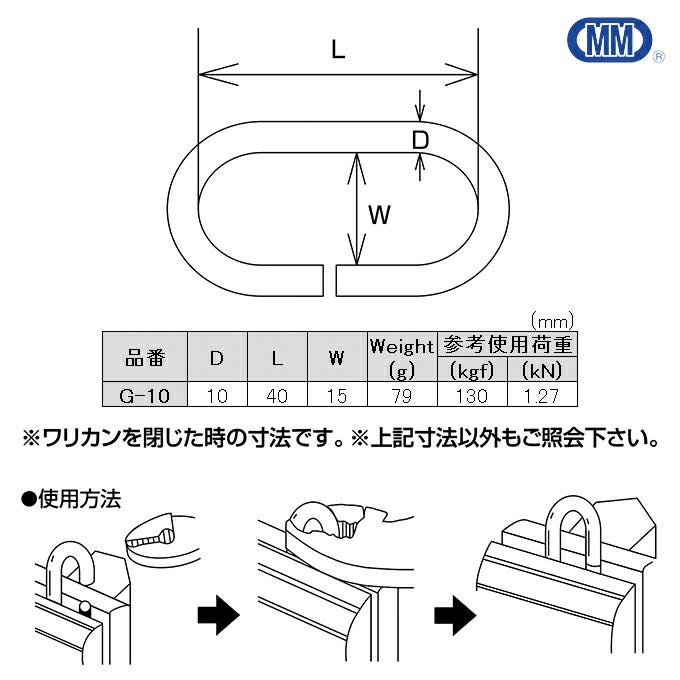 MM ®

L

D

W

(mm)

| 品番 | D | L | W | Weight (g) | 参考使用荷重 (kgf) | 参考使用荷重 (kN) |
|---|---|---|---|---|---|---|
| G-10 | 10 | 40 | 15 | 79 | 130 | 1.27 |

※ワリカンを閉じた時の寸法です。※上記寸法以外もご照会下さい。

●使用方法