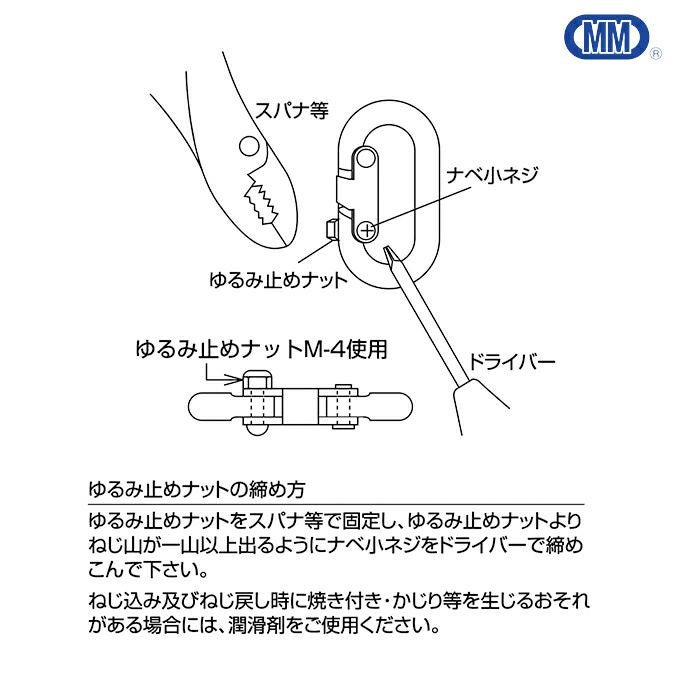 MM®

スパナ等

ナベ小ネジ

ゆるみ止めナット

ゆるみ止めナットM-4使用

ドライバー

ゆるみ止めナットの締め方

ゆるみ止めナットをスパナ等で固定し、ゆるみ止めナットよりねじ山が一山以上出るようにナベ小ネジをドライバーで締めこんで下さい。

ねじ込み及びねじ戻し時に焼き付き・かじり等を生じるおそれがある場合には、潤滑剤をご使用ください。