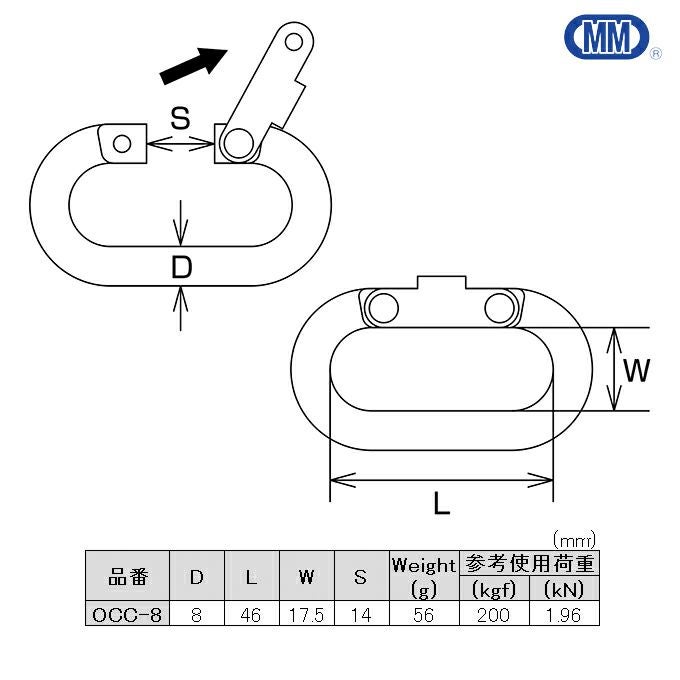 MM ®

S

D

W

L

(mm)

| 品番 | D | L | W | S | Weight (g) | 参考使用荷重 (kgf) | 参考使用荷重 (kN) |
|---|---|---|---|---|---|---|---|
| OCC-8 | 8 | 46 | 17.5 | 14 | 56 | 200 | 1.96 |