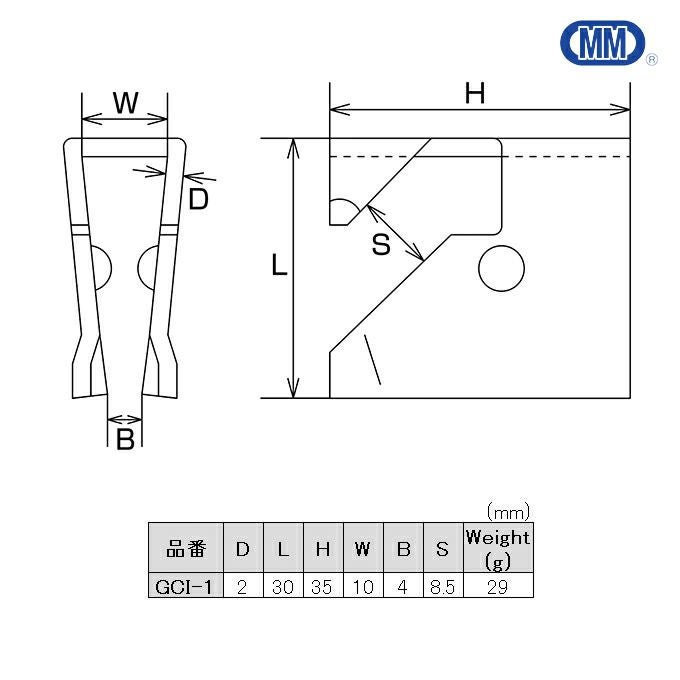 MM ®

W

D

B

H

L

S

(mm)

| 品番 | D | L | H | W | B | S | Weight (g) |
|---|---|---|---|---|---|---|---|
| GCI-1 | 2 | 30 | 35 | 10 | 4 | 8.5 | 29 |