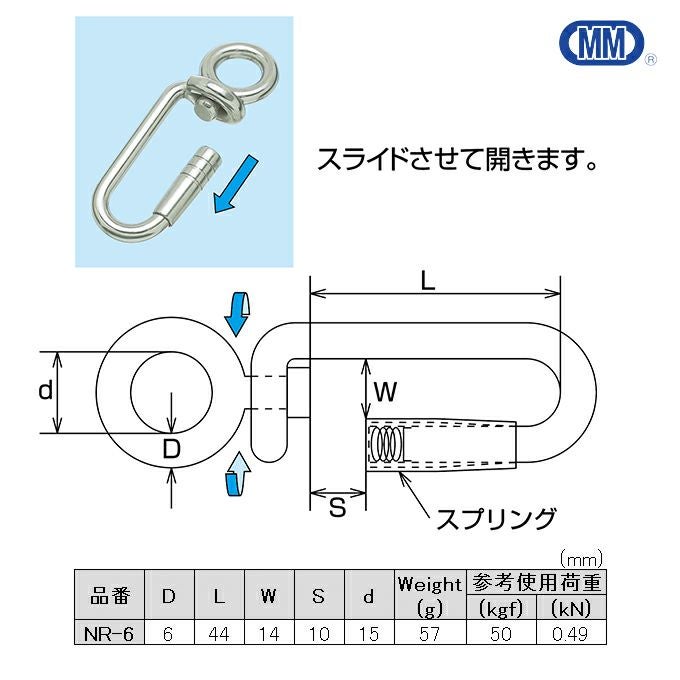 MM ®

スライドさせて開きます。

L

d

W

D

S

スプリング

（mm）

| 品番 | D | L | W | S | d | Weight (g) | 参考使用荷重 (kgf) | 参考使用荷重 (kN) |
|---|---|---|---|---|---|---|---|---|
| NR-6 | 6 | 44 | 14 | 10 | 15 | 57 | 50 | 0.49 |