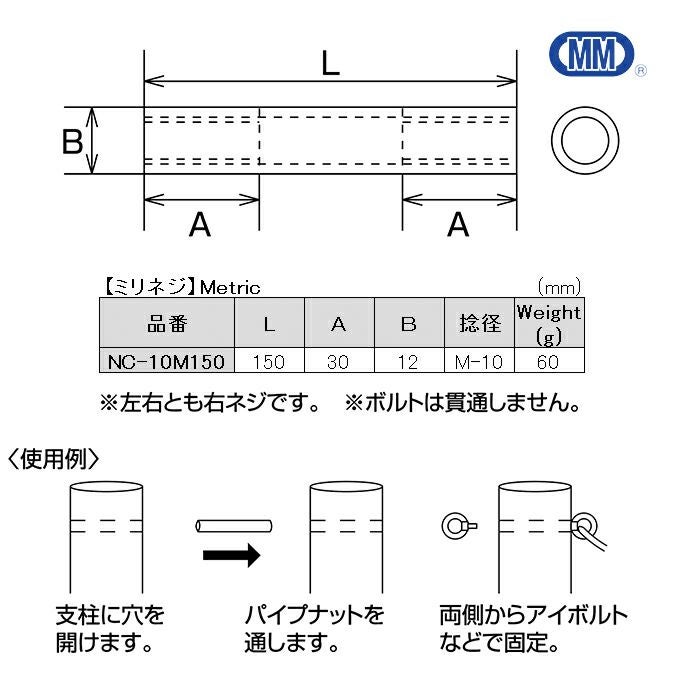 MM®

L

B

A

A

【ミリネジ】Metric (mm)

| 品番 | L | A | B | 捻径 | Weight (g) |
|---|---|---|---|---|---|
| NC-10M150 | 150 | 30 | 12 | M-10 | 60 |

※左右とも右ネジです。 ※ボルトは貫通しません。

〈使用例〉

支柱に穴を開けます。

パイプナットを通します。

両側からアイボルトなどで固定。