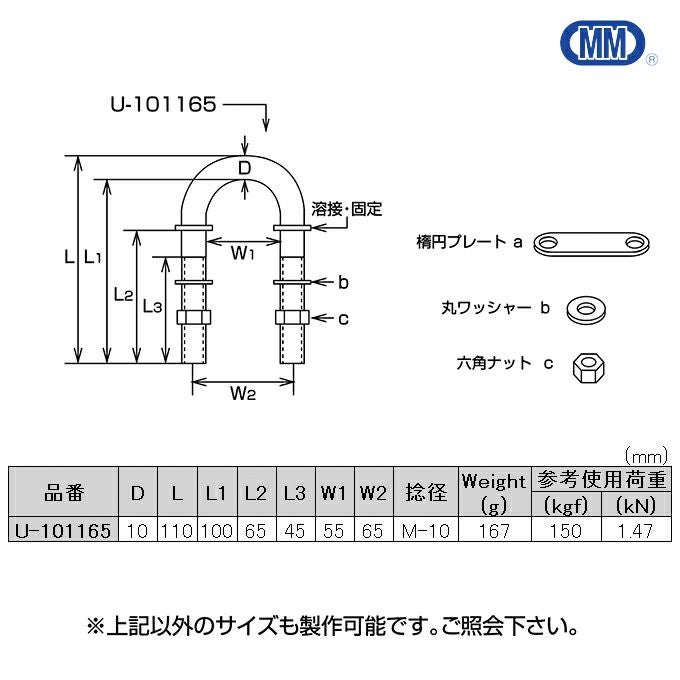 MM ®

U-101165

D

溶接・固定

L L1 L2 L3 W1 b c W2

楕円プレート a

丸ワッシャー b

六角ナット c

(mm)

| 品番 | D | L | L1 | L2 | L3 | W1 | W2 | 捻径 | Weight (g) | 参考使用荷重 (kgf) | 参考使用荷重 (kN) |
|---|---|---|---|---|---|---|---|---|---|---|---|
| U-101165 | 10 | 110 | 100 | 65 | 45 | 55 | 65 | M-10 | 167 | 150 | 1.47 |

※上記以外のサイズも製作可能です。ご照会下さい。