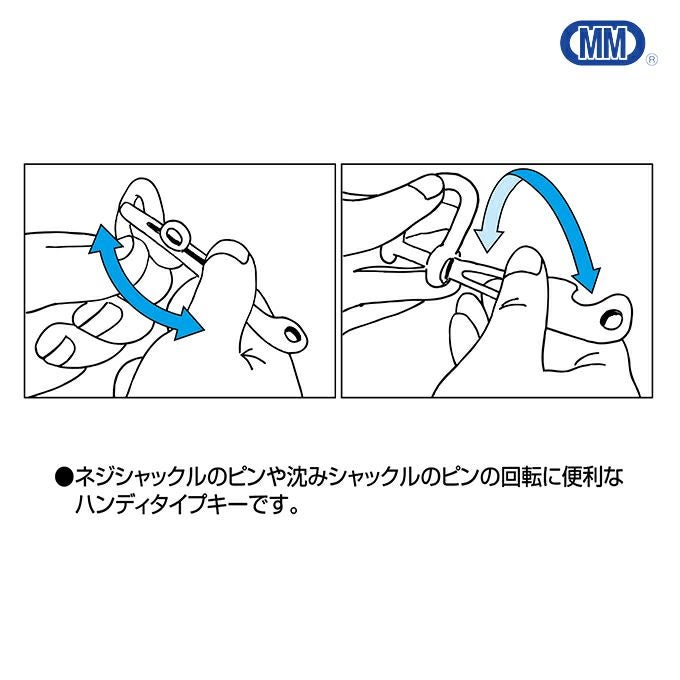 MM®

●ネジシャックルのピンや沈みシャックルのピンの回転に便利なハンディタイプキーです。