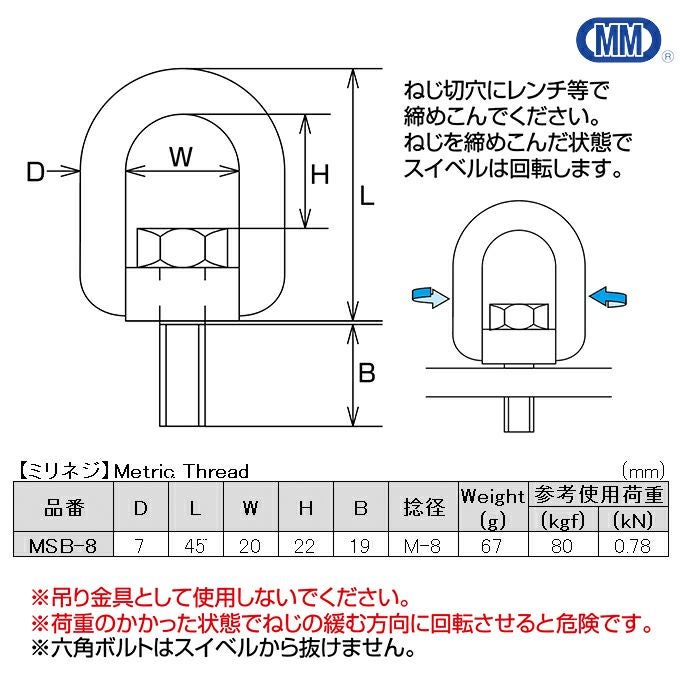 MM
®

ねじ切穴にレンチ等で締めこんでください。ねじを締めこんだ状態でスイベルは回転します。

D
W
H
L
B

【ミリネジ】Metric Thread (mm)

| 品番 | D | L | W | H | B | 捻径 | Weight (g) | 参考使用荷重 (kgf) | 参考使用荷重 (kN) |
|---|---|---|---|---|---|---|---|---|---|
| MSB-8 | 7 | 45 | 20 | 22 | 19 | M-8 | 67 | 80 | 0.78 |

※吊り金具として使用しないでください。
※荷重のかかった状態でねじの緩む方向に回転させると危険です。
※六角ボルトはスイベルから抜けません。