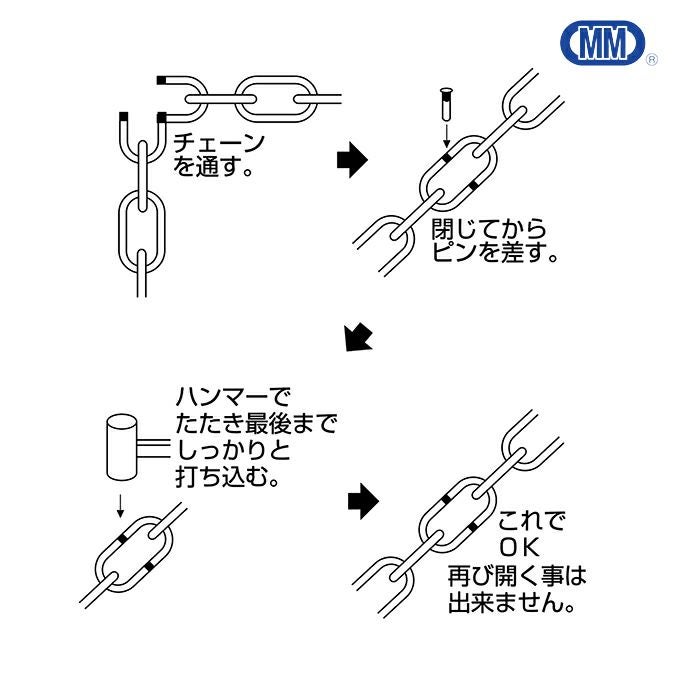 MM ®

チェーンを通す。

閉じてからピンを差す。

ハンマーでたたき最後までしっかりと打ち込む。

これでOK
再び開く事は出来ません。