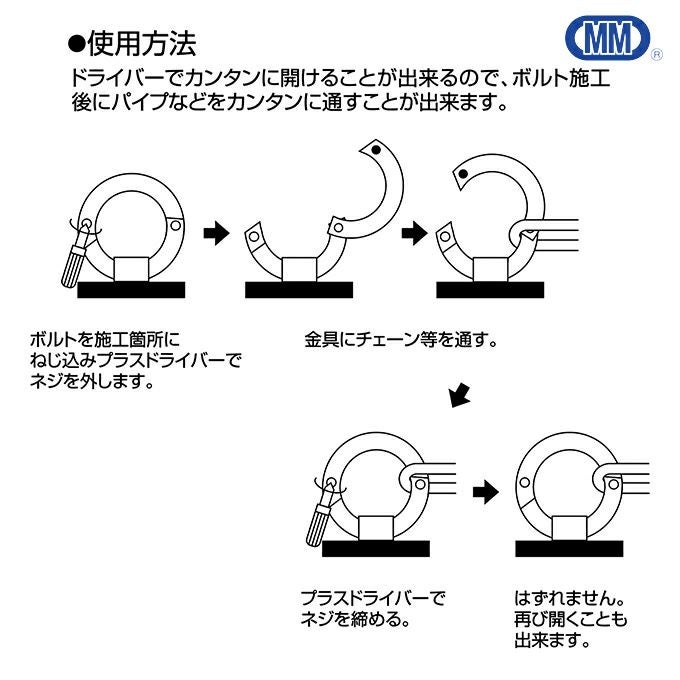 ●使用方法

MM ®

ドライバーでカンタンに開けることが出来るので、ボルト施工後にパイプなどをカンタンに通すことが出来ます。

ボルトを施工箇所にねじ込みプラスドライバーでネジを外します。

金具にチェーン等を通す。

プラスドライバーでネジを締める。

はずれません。再び開くことも出来ます。