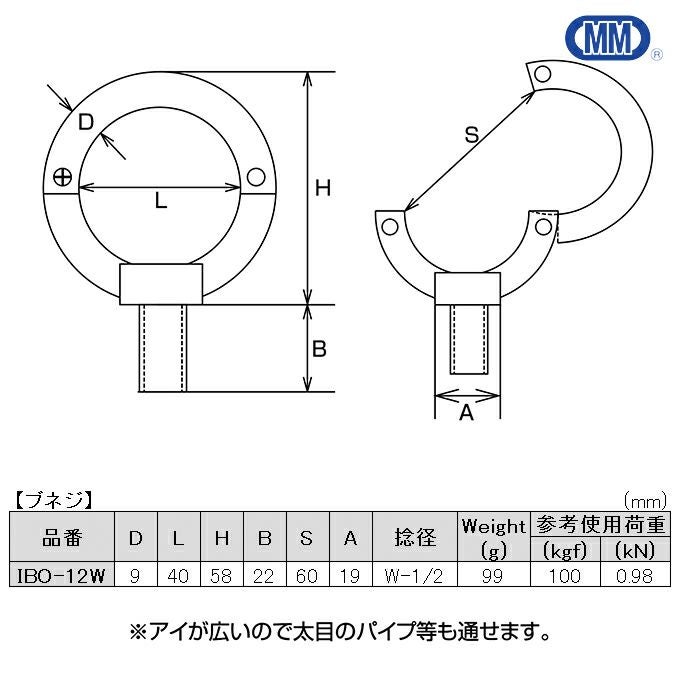 MM ®

D

L

H

B

S

A

【ブネジ】 (mm)

| 品番 | D | L | H | B | S | A | 捻径 | Weight (g) | 参考使用荷重 (kgf) | 参考使用荷重 (kN) |
|---|---|---|---|---|---|---|---|---|---|---|
| IBO-12W | 9 | 40 | 58 | 22 | 60 | 19 | W-1/2 | 99 | 100 | 0.98 |

※アイが広いので太目のパイプ等も通せます。