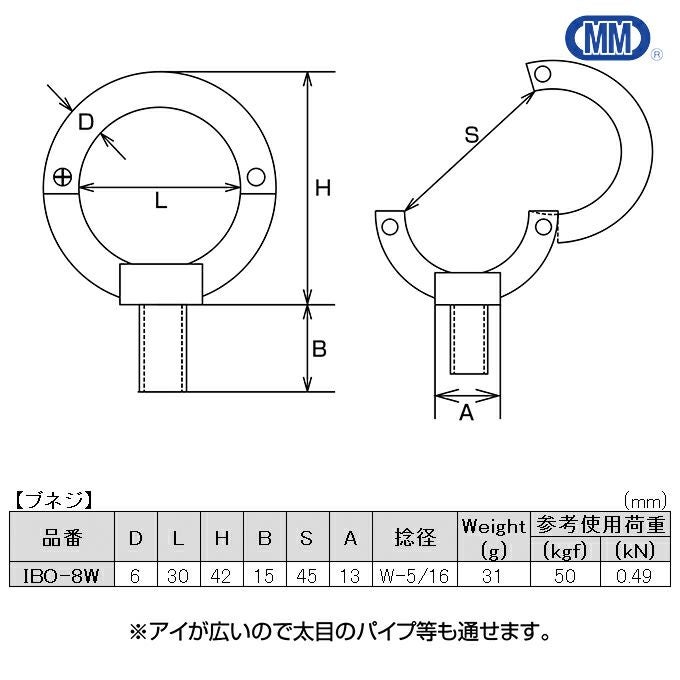 MM
®

D
L
H
B
S
A

【ブネジ】 (mm)

| 品番 | D | L | H | B | S | A | 捻径 | Weight (g) | 参考使用荷重 (kgf) | 参考使用荷重 (kN) |
|---|---|---|---|---|---|---|---|---|---|---|
| IBO-8W | 6 | 30 | 42 | 15 | 45 | 13 | W-5/16 | 31 | 50 | 0.49 |

※アイが広いので太目のパイプ等も通せます。