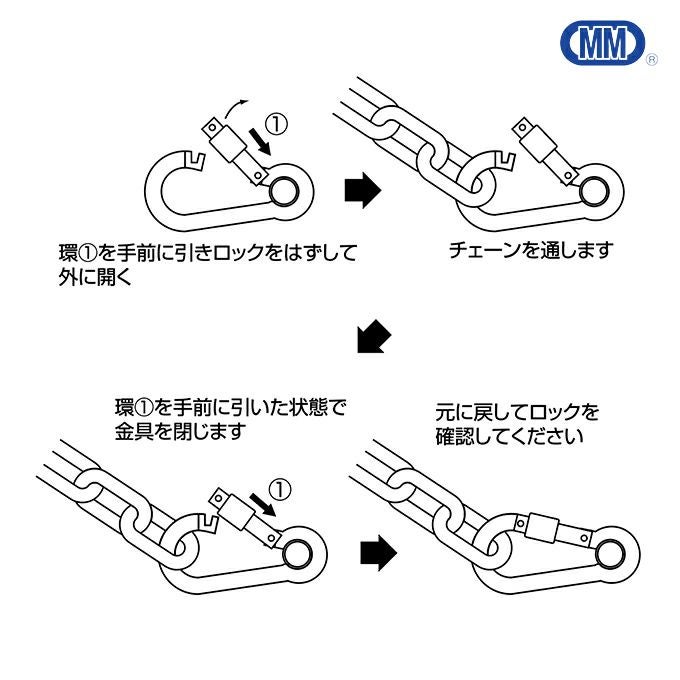 MM ®

①

環①を手前に引きロックをはずして外に開く

チェーンを通します

環①を手前に引いた状態で金具を閉じます

①

元に戻してロックを確認してください