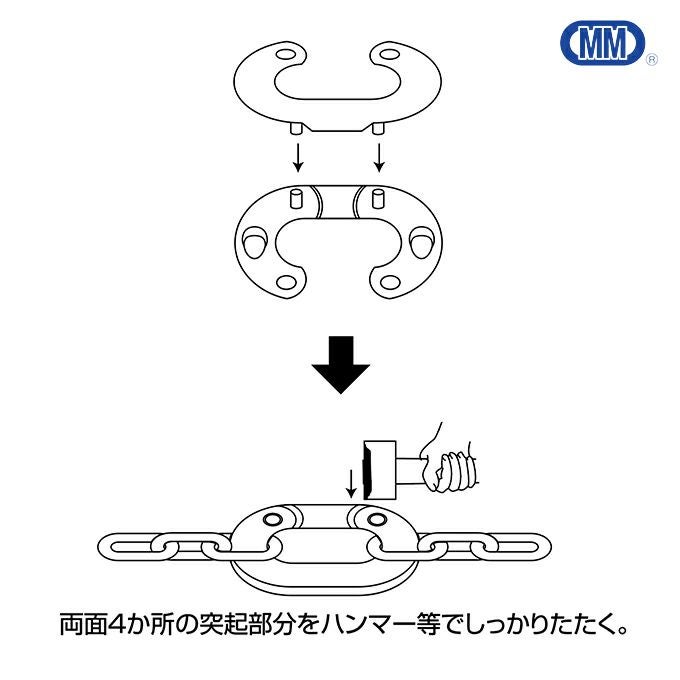 MM ®

両面4か所の突起部分をハンマー等でしっかりたたく。