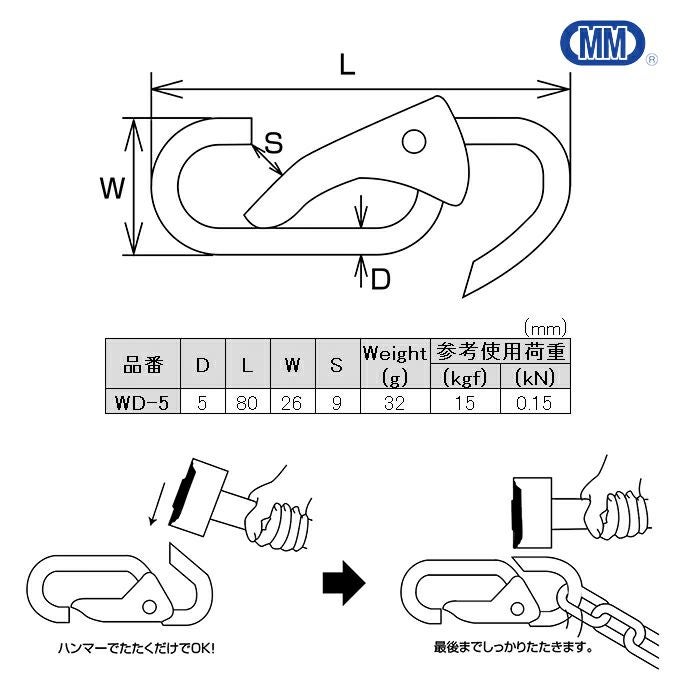 MM ®

L

S

W

D

(mm)

| 品番 | D | L | W | S | Weight (g) | 参考使用荷重 (kgf) | 参考使用荷重 (kN) |
|---|---|---|---|---|---|---|---|
| WD-5 | 5 | 80 | 26 | 9 | 32 | 15 | 0.15 |

ハンマーでたたくだけでOK!

最後までしっかりたたきます。