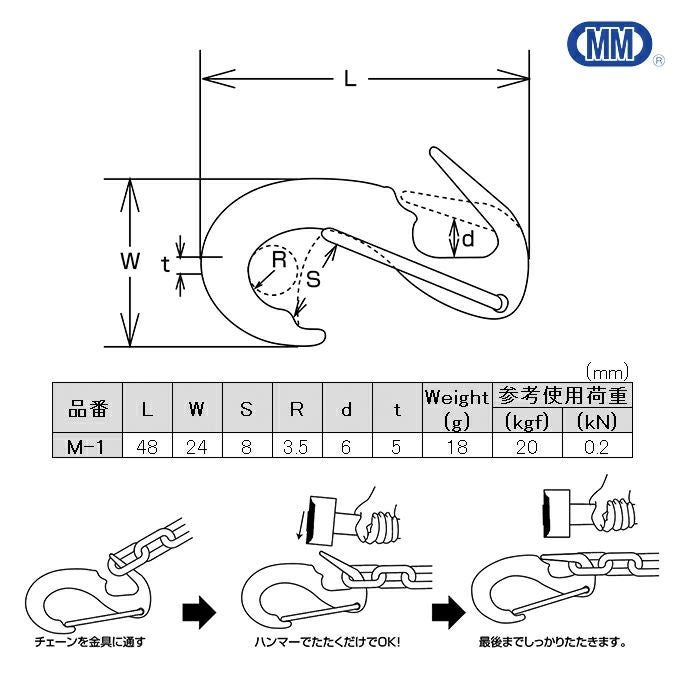 MM ®

L

W

t

R

S

d

(mm)

| 品番 | L | W | S | R | d | t | Weight (g) | 参考使用荷重 (kgf) | 参考使用荷重 (kN) |
|---|---|---|---|---|---|---|---|---|---|
| M-1 | 48 | 24 | 8 | 3.5 | 6 | 5 | 18 | 20 | 0.2 |

チェーンを金具に通す

ハンマーでたたくだけでOK!

最後までしっかりたたきます。