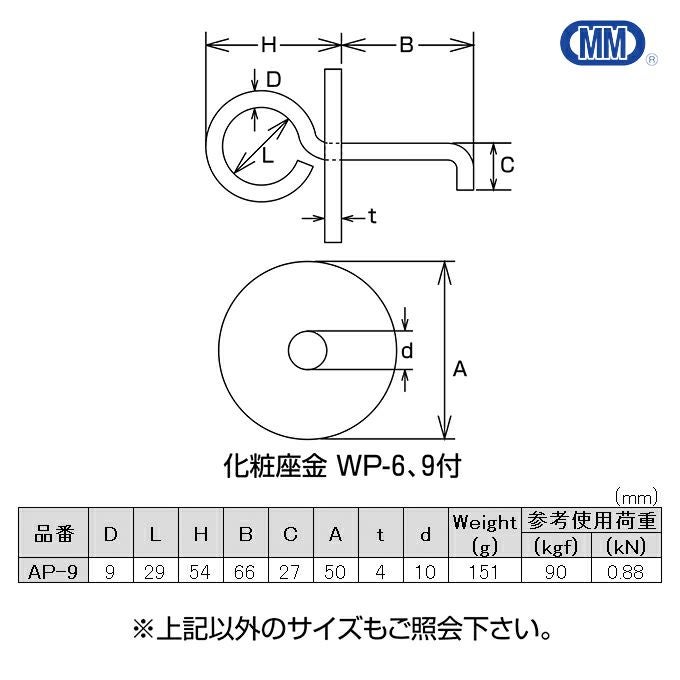 MM ®

H B D L C t d A

化粧座金 WP-6、9付

(mm)

| 品番 | D | L | H | B | C | A | t | d | Weight (g) | 参考使用荷重 (kgf) | 参考使用荷重 (kN) |
|---|---|---|---|---|---|---|---|---|---|---|---|
| AP-9 | 9 | 29 | 54 | 66 | 27 | 50 | 4 | 10 | 151 | 90 | 0.88 |

※上記以外のサイズもご照会下さい。