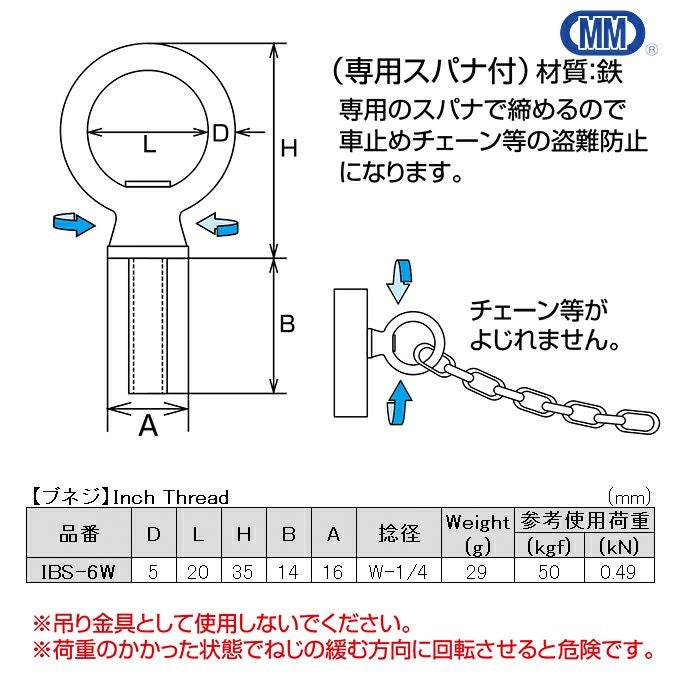 MM
®

（専用スパナ付）材質:鉄
専用のスパナで締めるので車止めチェーン等の盗難防止になります。

L
D
H
B
A

チェーン等がよじれません。

【ブネジ】Inch Thread
(mm)

| 品番 | D | L | H | B | A | 捻径 | Weight (g) | 参考使用荷重 (kgf) | 参考使用荷重 (kN) |
|---|---|---|---|---|---|---|---|---|---|
| IBS-6W | 5 | 20 | 35 | 14 | 16 | W-1/4 | 29 | 50 | 0.49 |

※吊り金具として使用しないでください。
※荷重のかかった状態でねじの緩む方向に回転させると危険です。